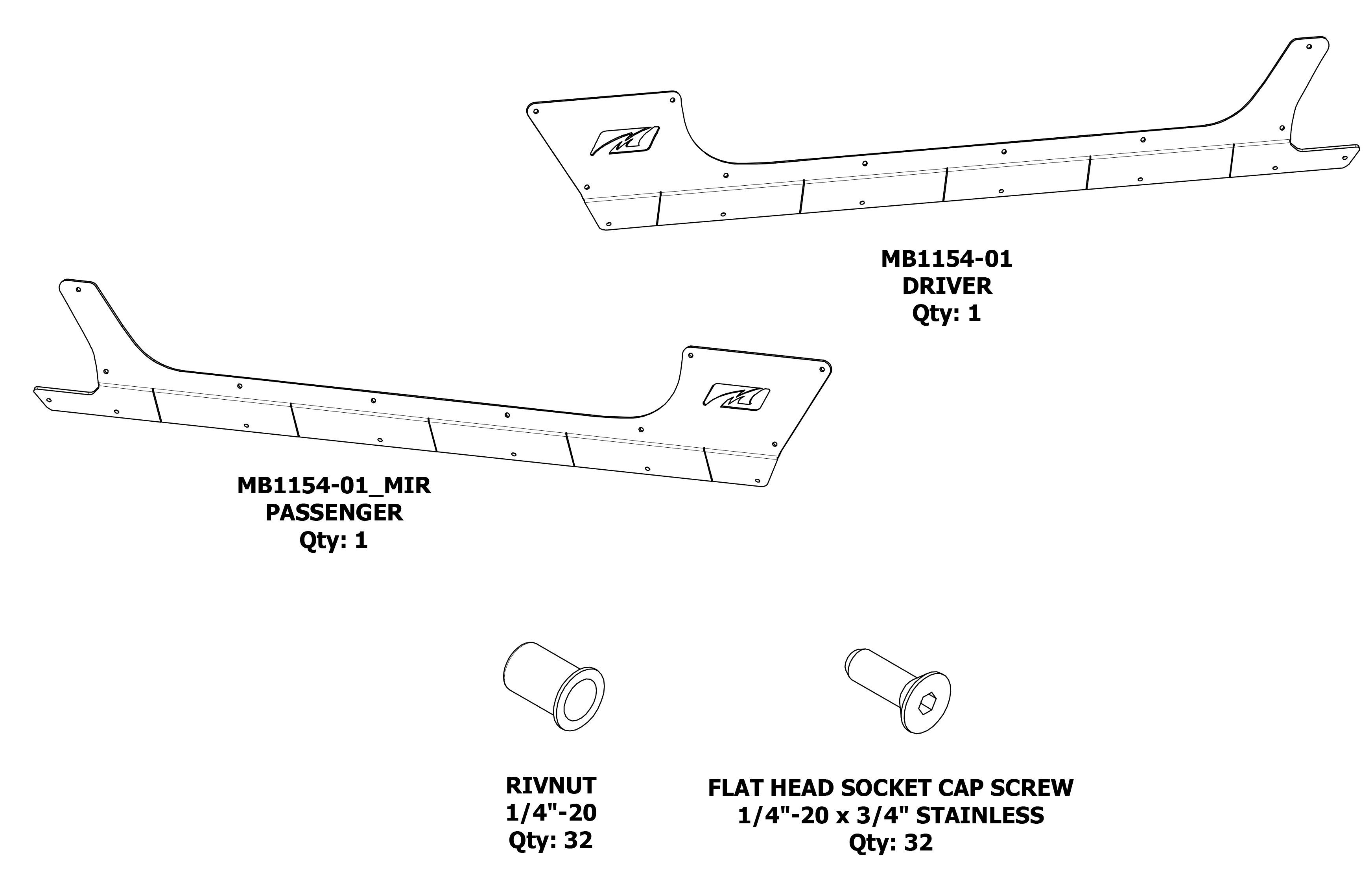 MB1154-01
DRIVER
Qty: 1

MB1154-01_MIR
PASSENGER
Qty: 1

RIVNUT
1/4"-20
Qty: 32

FLAT HEAD SOCKET CAP SCREW
1/4"-20 x 3/4" STAINLESS
Qty: 32