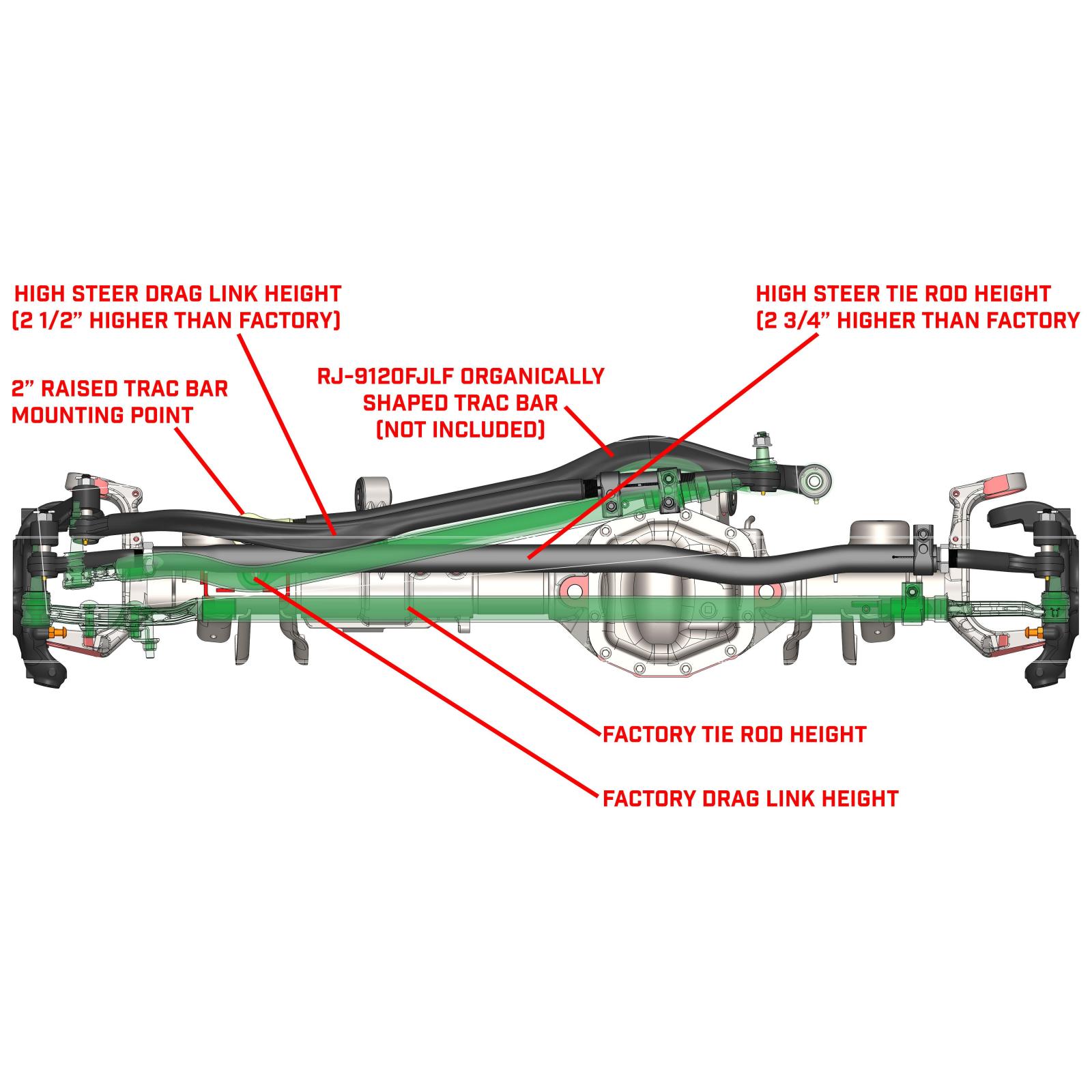 HIGH STEER DRAG LINK HEIGHT
(2 1/2" HIGHER THAN FACTORY)

HIGH STEER TIE ROD HEIGHT
(2 3/4" HIGHER THAN FACTORY

2" RAISED TRAC BAR
MOUNTING POINT

RJ-9120FJLF ORGANICALLY
SHAPED TRAC BAR
(NOT INCLUDED)

FACTORY TIE ROD HEIGHT

FACTORY DRAG LINK HEIGHT