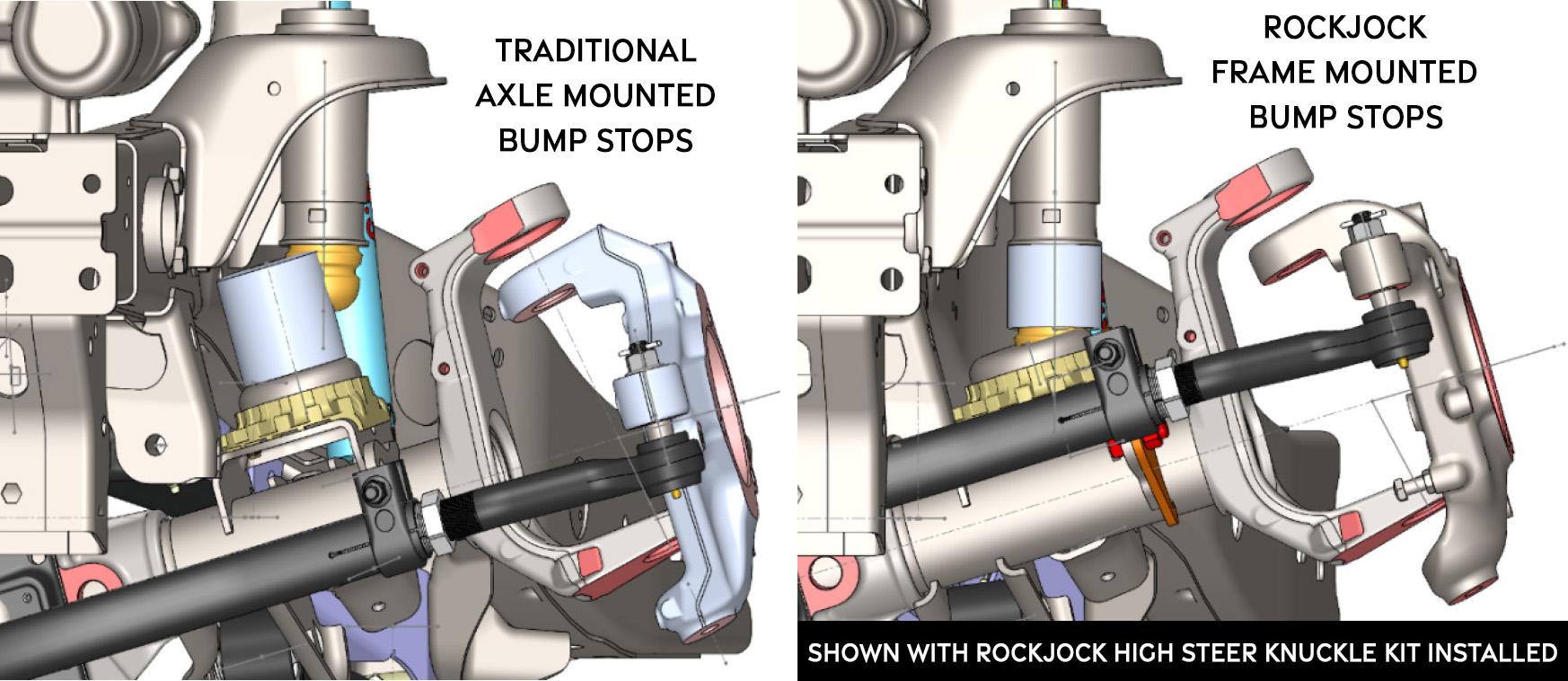 TRADITIONAL AXLE MOUNTED BUMP STOPS

ROCKJOCK FRAME MOUNTED BUMP STOPS

SHOWN WITH ROCKJOCK HIGH STEER KNUCKLE KIT INSTALLED