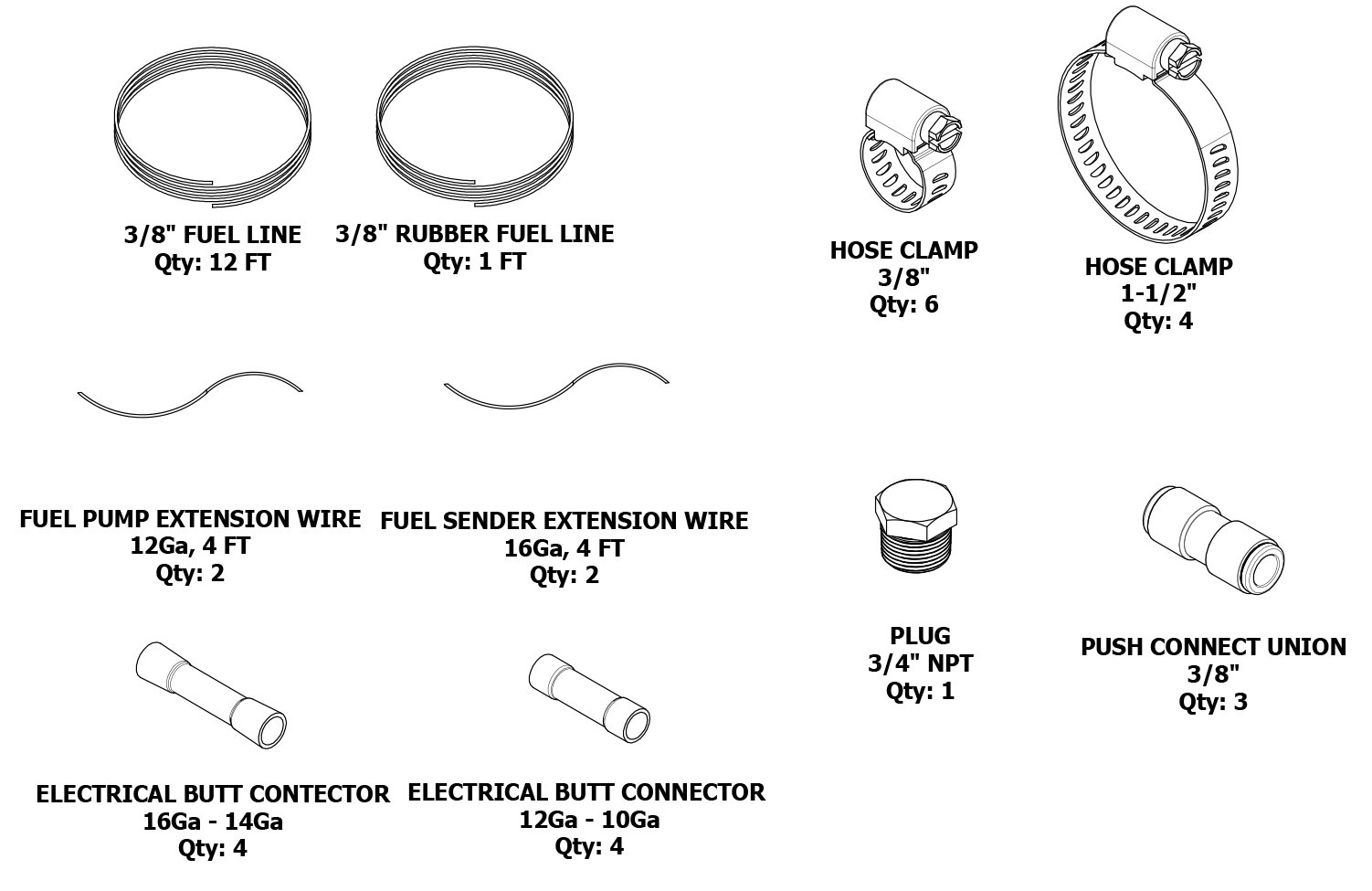 3/8" FUEL LINE
Qty: 12 FT

3/8" RUBBER FUEL LINE
Qty: 1 FT

HOSE CLAMP
3/8"
Qty: 6

HOSE CLAMP
1-1/2"
Qty: 4

FUEL PUMP EXTENSION WIRE
12Ga, 4 FT
Qty: 2

FUEL SENDER EXTENSION WIRE
16Ga, 4 FT
Qty: 2

PLUG
3/4" NPT
Qty: 1

PUSH CONNECT UNION
3/8"
Qty: 3

ELECTRICAL BUTT CONTECTOR
16Ga - 14Ga
Qty: 4

ELECTRICAL BUTT CONNECTOR
12Ga - 10Ga
Qty: 4