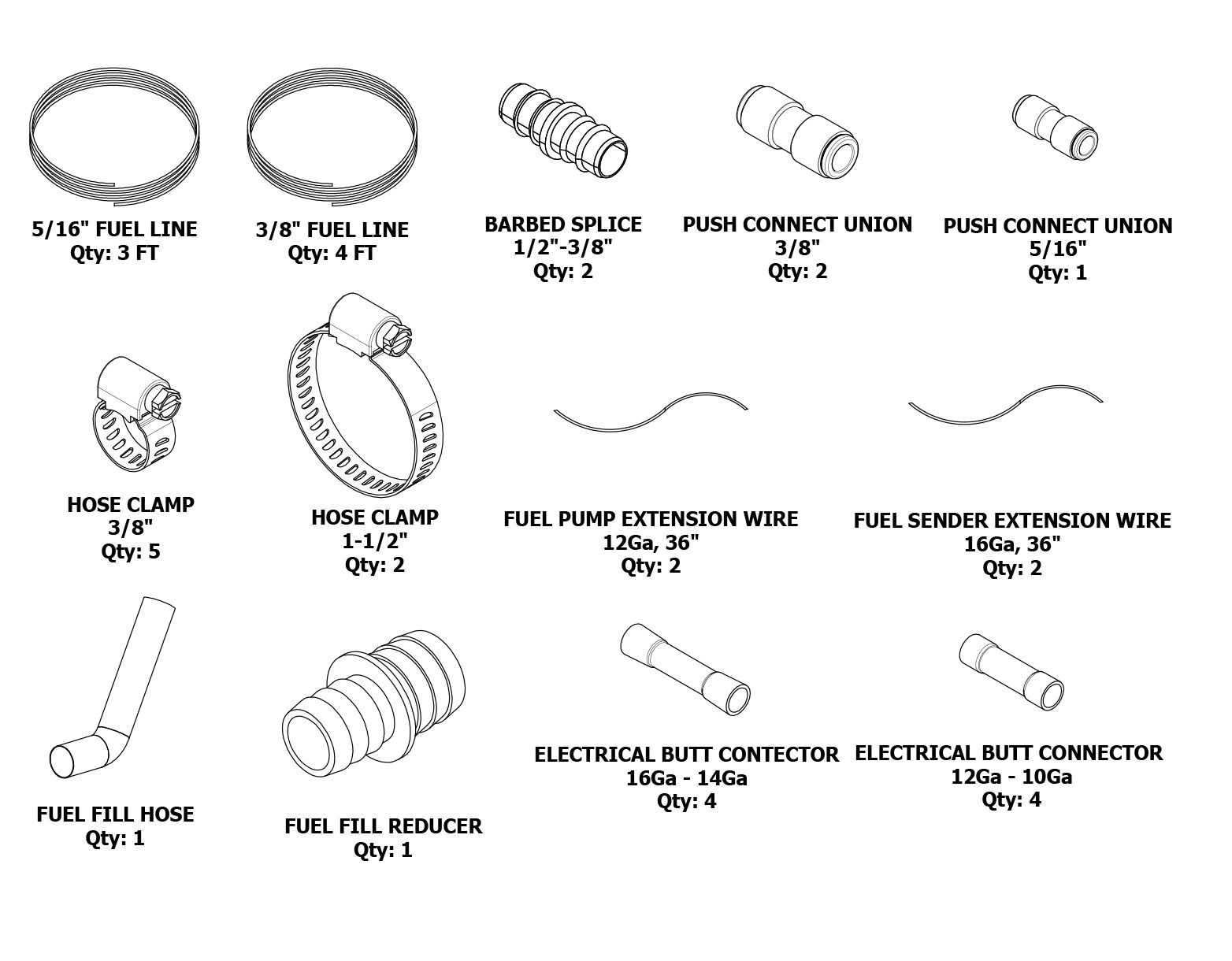 5/16" FUEL LINE
Qty: 3 FT

3/8" FUEL LINE
Qty: 4 FT

BARBED SPLICE
1/2"-3/8"
Qty: 2

PUSH CONNECT UNION
3/8"
Qty: 2

PUSH CONNECT UNION
5/16"
Qty: 1

HOSE CLAMP
3/8"
Qty: 5

HOSE CLAMP
1-1/2"
Qty: 2

FUEL PUMP EXTENSION WIRE
12Ga, 36"
Qty: 2

FUEL SENDER EXTENSION WIRE
16Ga, 36"
Qty: 2

FUEL FILL HOSE
Qty: 1

FUEL FILL REDUCER
Qty: 1

ELECTRICAL BUTT CONTECTOR
16Ga - 14Ga
Qty: 4

ELECTRICAL BUTT CONNECTOR
12Ga - 10Ga
Qty: 4