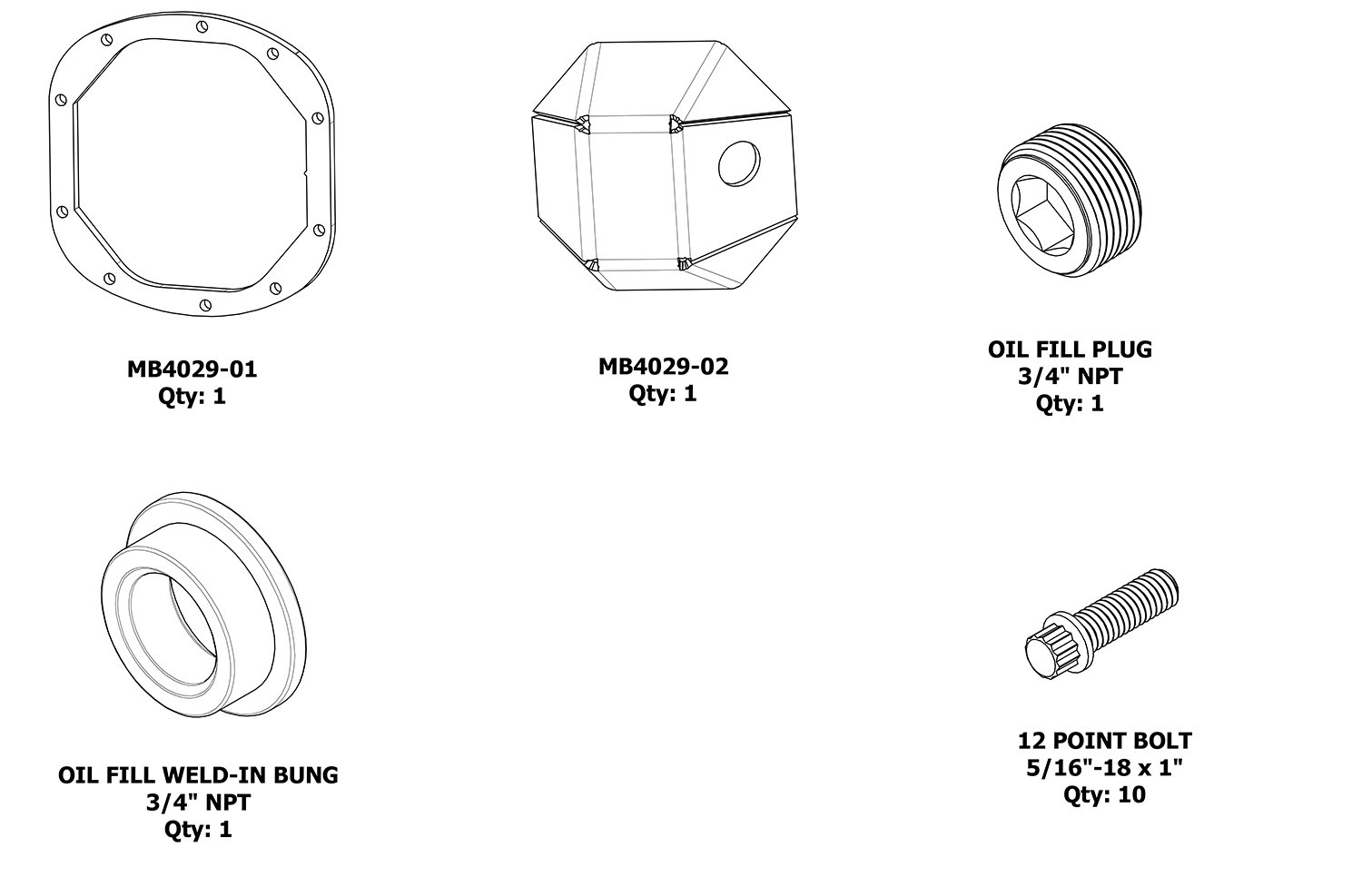 MB4029-01
Qty: 1

MB4029-02
Qty: 1

OIL FILL PLUG
3/4" NPT
Qty: 1

OIL FILL WELD-IN BUNG
3/4" NPT
Qty: 1

12 POINT BOLT
5/16"-18 x 1"
Qty: 10