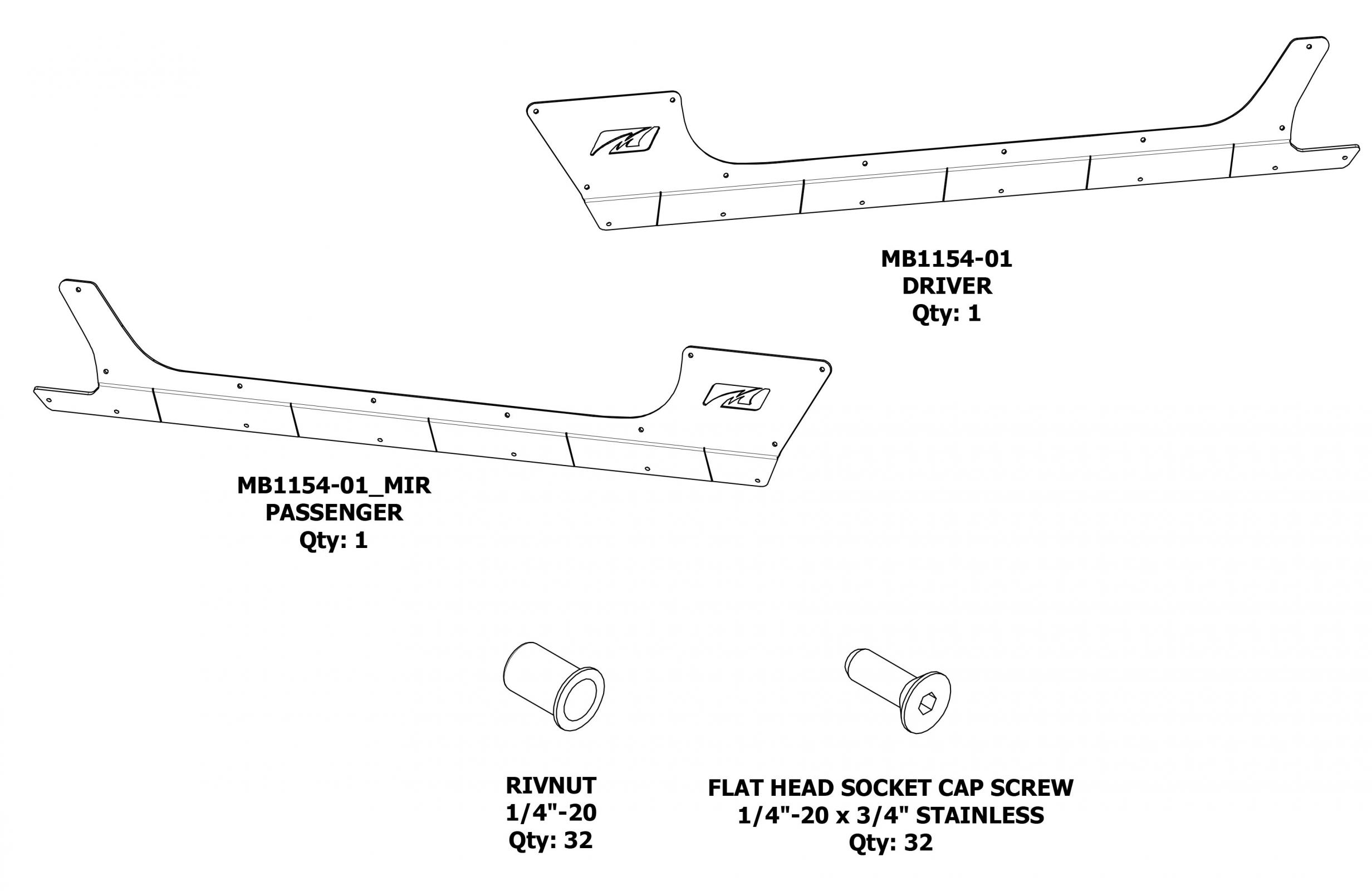 MB1154-01
DRIVER
Qty: 1

MB1154-01_MIR
PASSENGER
Qty: 1

RIVNUT
1/4"-20
Qty: 32

FLAT HEAD SOCKET CAP SCREW
1/4"-20 x 3/4" STAINLESS
Qty: 32