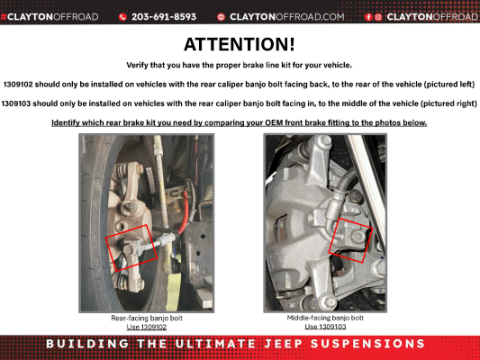 #CLAYTONOFFROAD 203-691-8593 CLAYTONOFFROAD.COM CLAYTONOFFROAD

ATTENTION!

Verify that you have the proper brake line kit for your vehicle.

1309102 should only be installed on vehicles with the rear caliper banjo bolt facing back, to the rear of the vehicle (pictured left)

1309103 should only be installed on vehicles with the rear caliper banjo bolt facing in, to the middle of the vehicle (pictured right)

Identify which rear brake kit you need by comparing your OEM front brake fitting to the photos below.

Rear-facing banjo bolt
Use 1309102

Middle-facing banjo bolt
Use 1309103

BUILDING THE ULTIMATE JEEP SUSPENSIONS